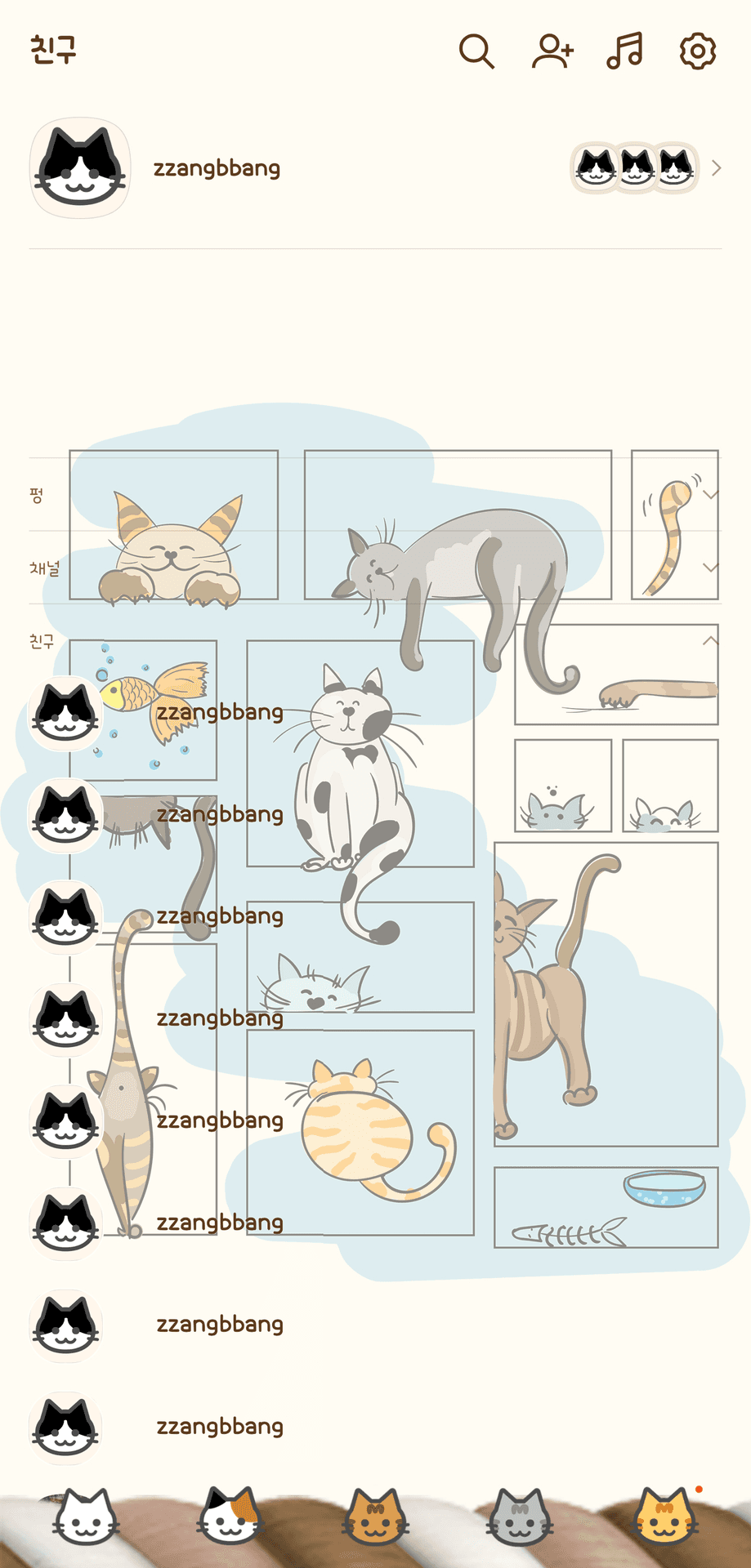 친구

zzangbbang

펑

채널

친구

zzangbbang

zzangbbang

zzangbbang

zzangbbang

zzangbbang

zzangbbang

zzangbbang

zzangbbang